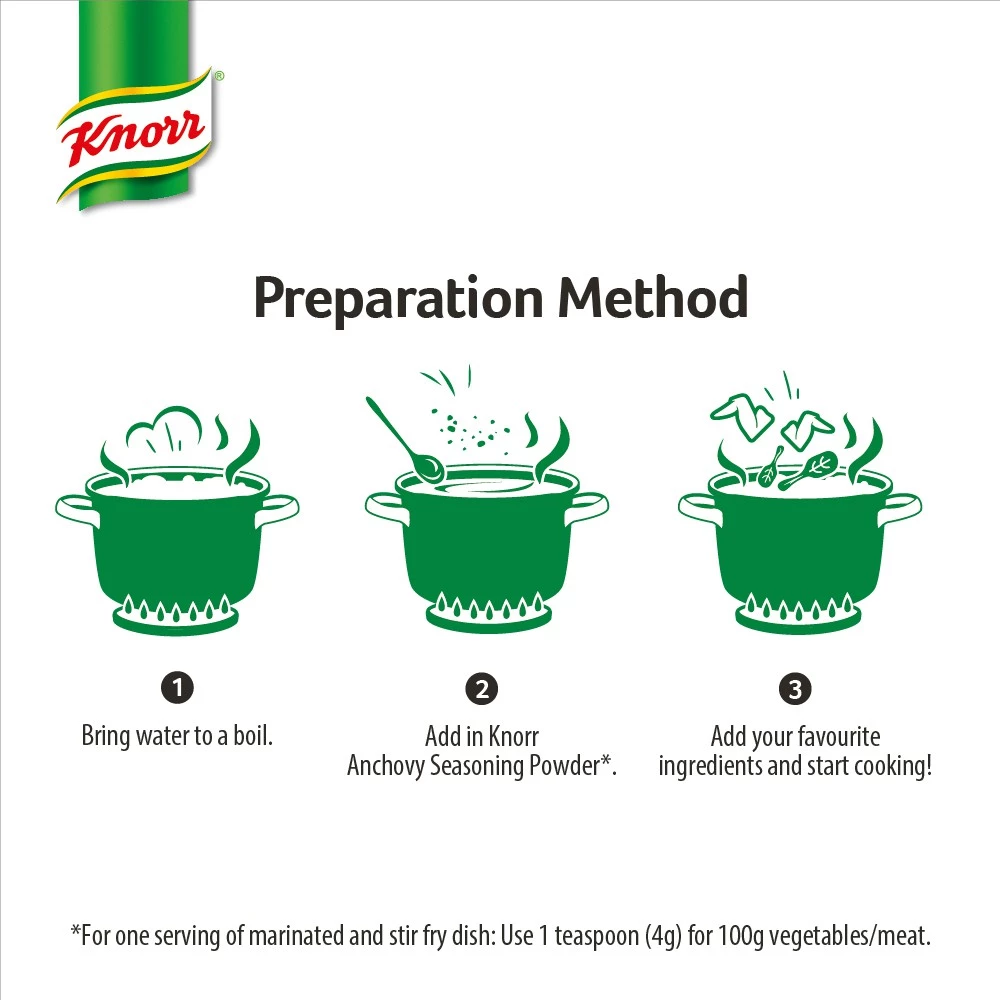 Knorr®

Preparation Method

1
Bring water to a boil.

2
Add in Knorr Anchovy Seasoning Powder*.

3
Add your favourite ingredients and start cooking!

*For one serving of marinated and stir fry dish: Use 1 teaspoon (4g) for 100g vegetables/meat.